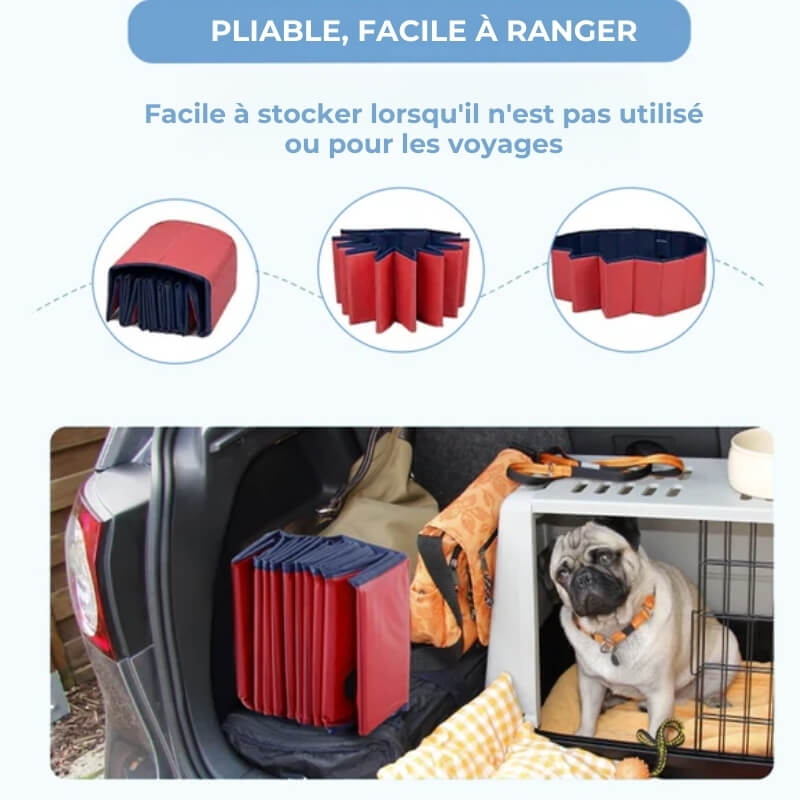 PLIABLE, FACILE À RANGER

Facile à stocker lorsqu'il n'est pas utilisé ou pour les voyages